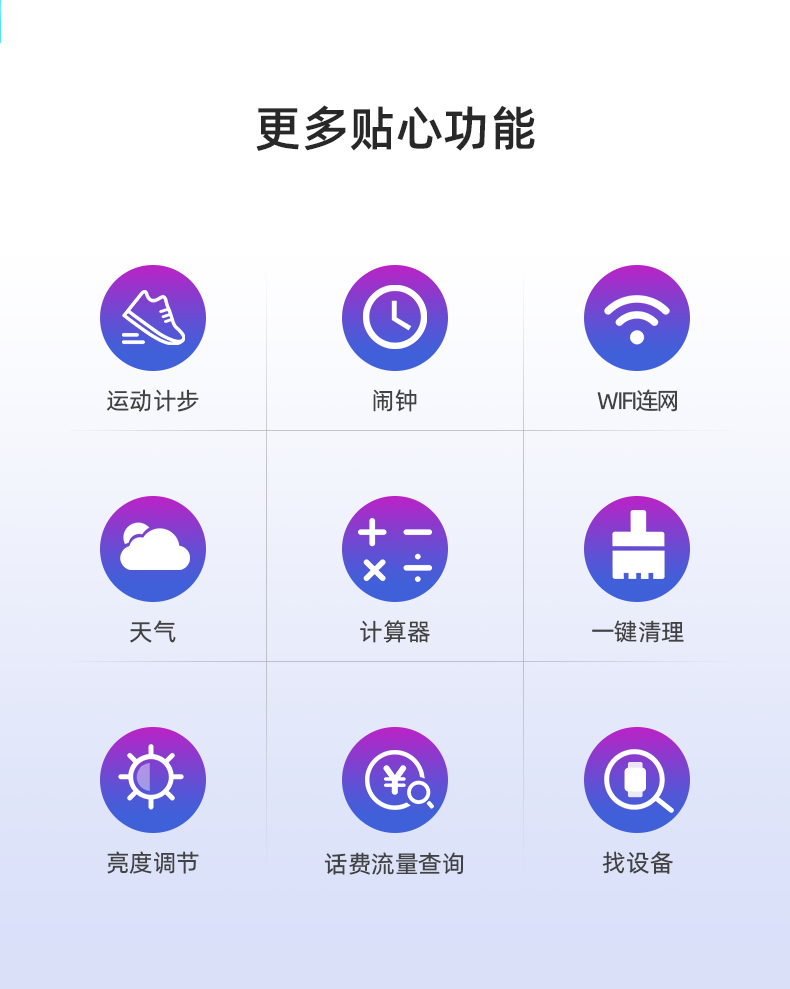 更多贴心功能

运动计步

闹钟

WIFI连网

天气

计算器

一键清理

亮度调节

话费流量查询

找设备