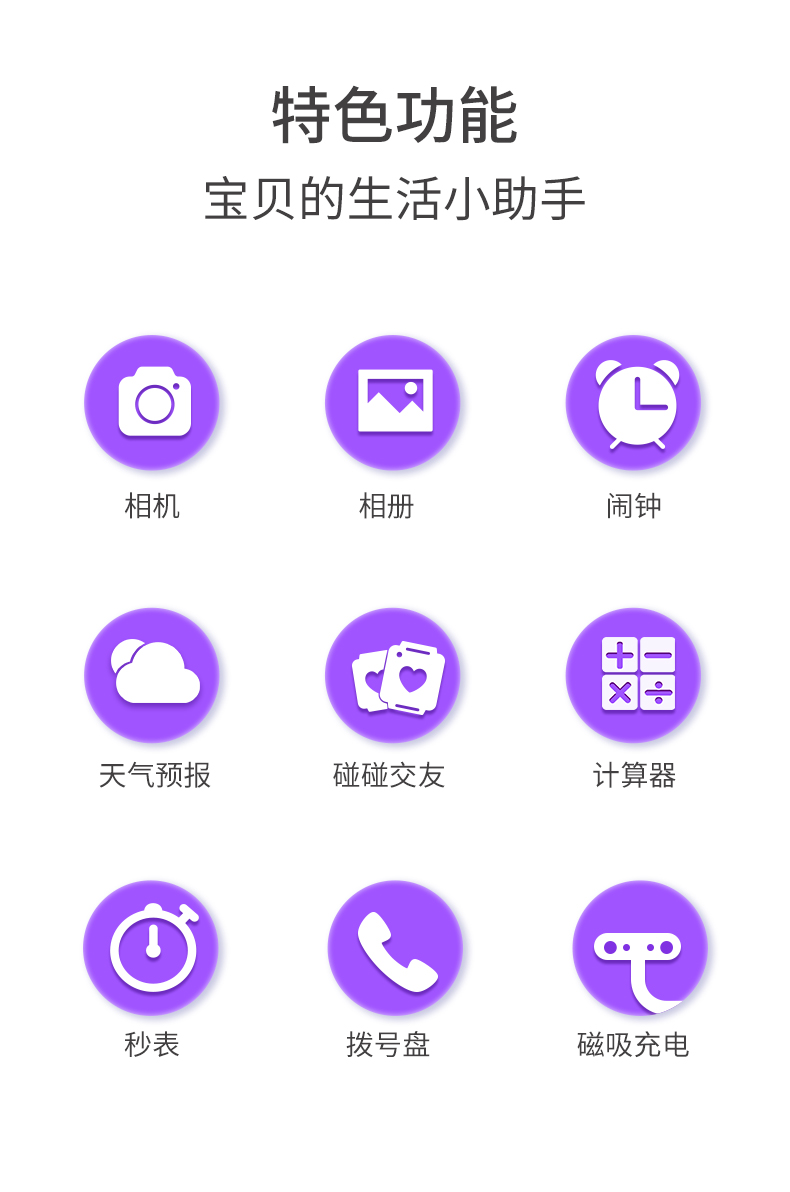 特色功能
宝贝的生活小助手

相机

相册

闹钟

天气预报

碰碰交友

计算器

秒表

拨号盘

磁吸充电